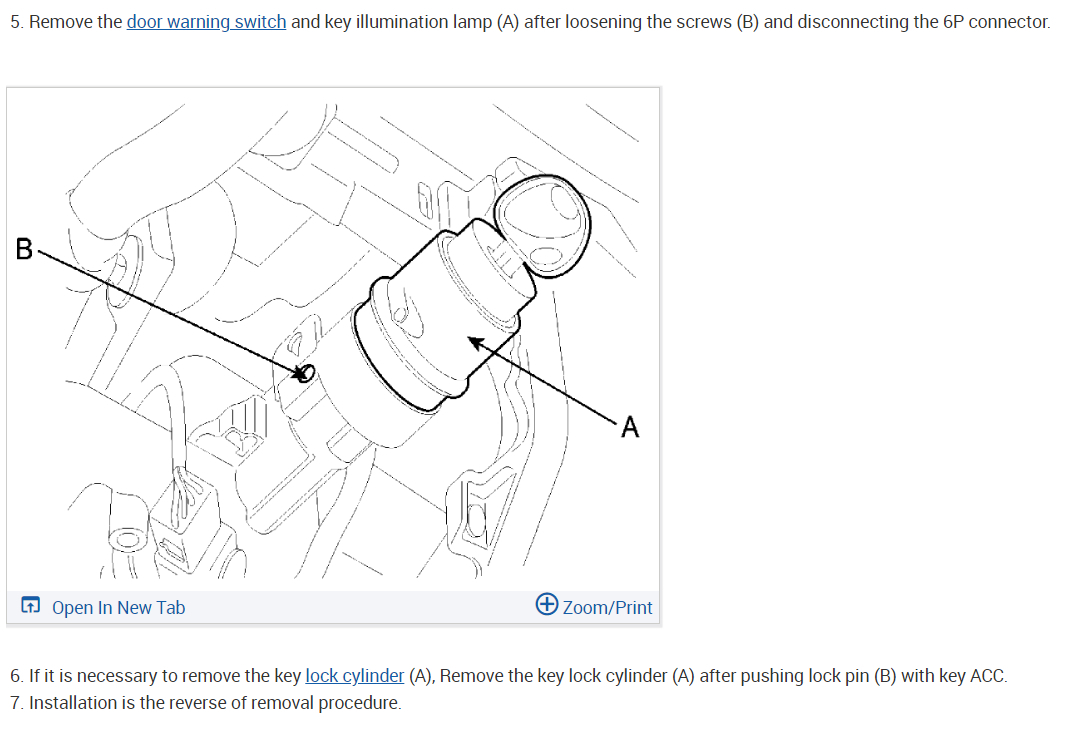 5. Remove the door warning switch and key illumination lamp (A) after loosening the screws (B) and disconnecting the 6P connector.

B

A

Open In New Tab

Zoom/Print

6. If it is necessary to remove the key lock cylinder (A), Remove the key lock cylinder (A) after pushing lock pin (B) with key ACC.
7. Installation is the reverse of removal procedure.