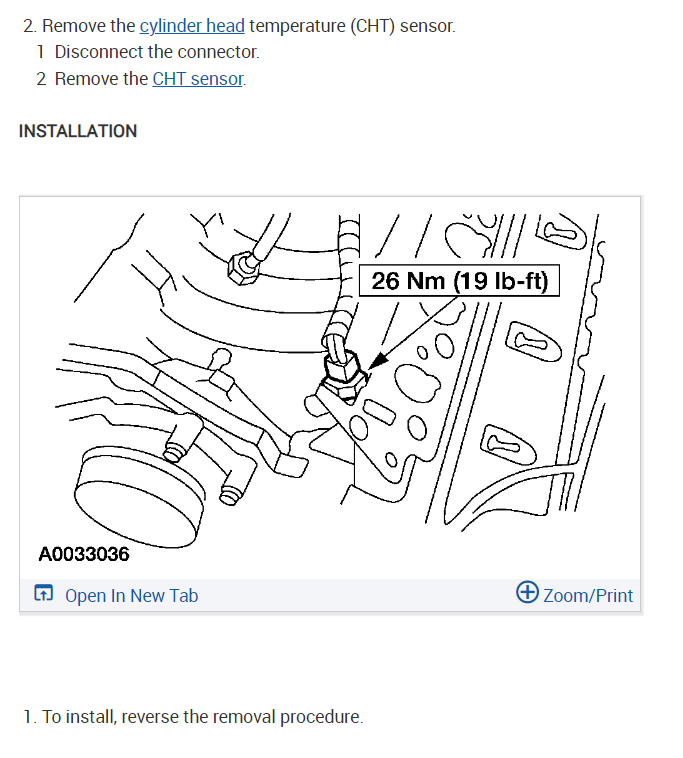 2. Remove the cylinder head temperature (CHT) sensor.
1 Disconnect the connector.
2 Remove the CHT sensor.

INSTALLATION

26 Nm (19 lb-ft)

A0033036

Open In New Tab

Zoom/Print

1. To install, reverse the removal procedure.