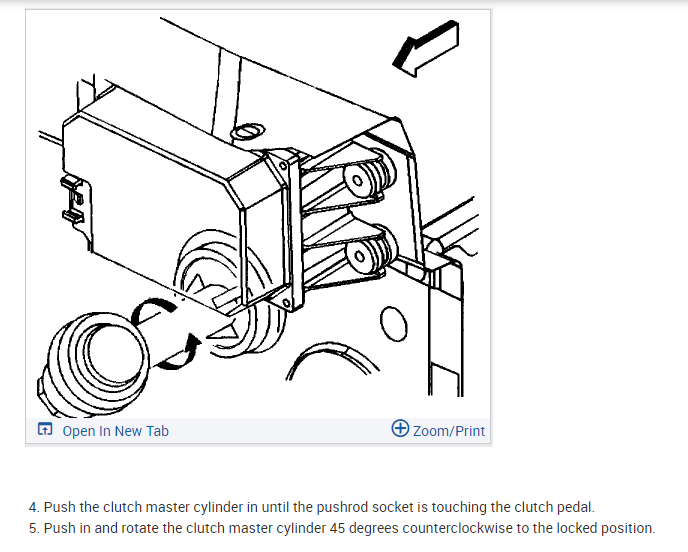 Open In New Tab
Zoom/Print

4. Push the clutch master cylinder in until the pushrod socket is touching the clutch pedal.
5. Push in and rotate the clutch master cylinder 45 degrees counterclockwise to the locked position.