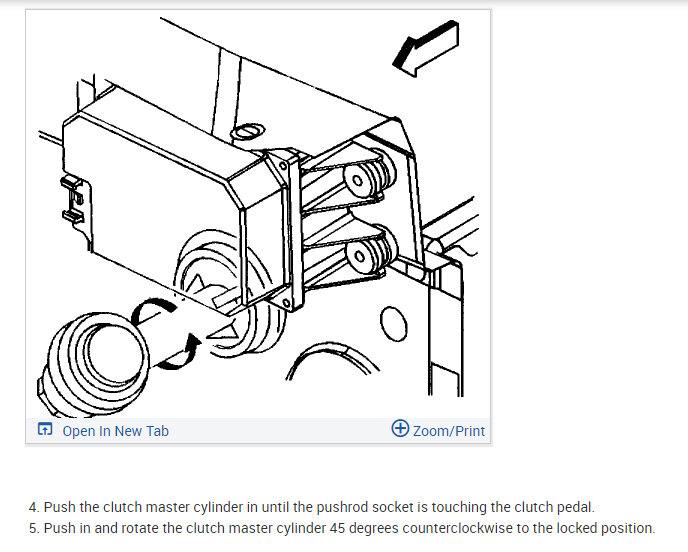 Open In New Tab
Zoom/Print

4. Push the clutch master cylinder in until the pushrod socket is touching the clutch pedal.
5. Push in and rotate the clutch master cylinder 45 degrees counterclockwise to the locked position.