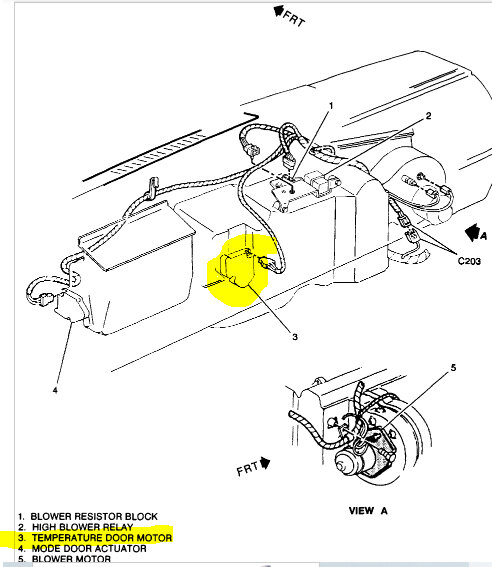 FRT

1

2

A

C203

3

4

5

FRT

VIEW A

1. BLOWER RESISTOR BLOCK
2. HIGH BLOWER RELAY
3. TEMPERATURE DOOR MOTOR
4. MODE DOOR ACTUATOR
5. BLOWER MOTOR