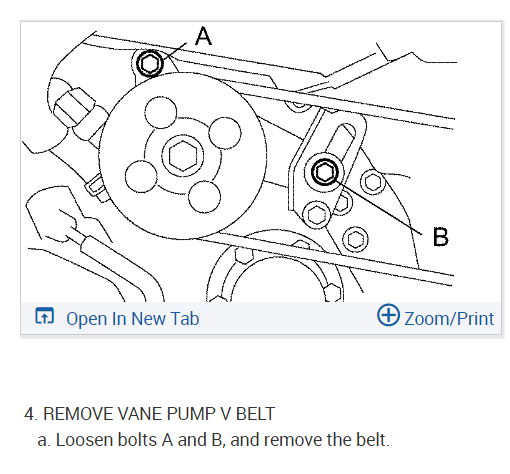 A

B

Open In New Tab

Zoom/Print

4. REMOVE VANE PUMP V BELT

a. Loosen bolts A and B, and remove the belt.