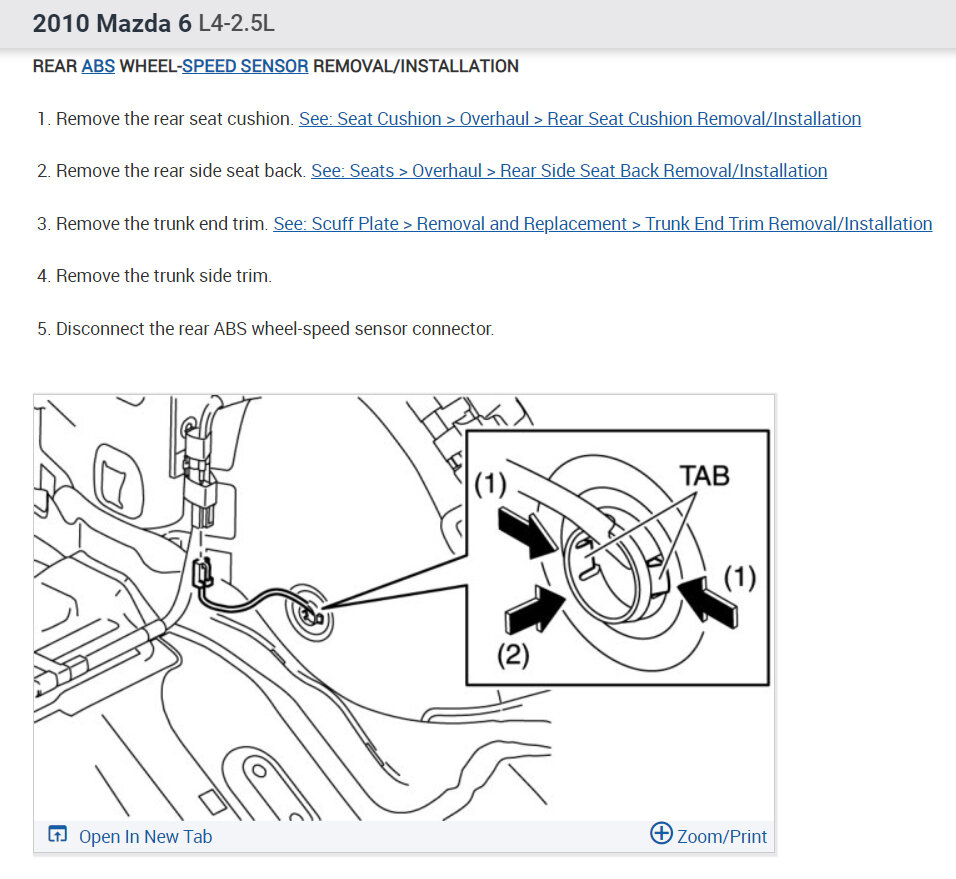 2010 Mazda 6 L4-2.5L

REAR ABS WHEEL-SPEED SENSOR REMOVAL/INSTALLATION

1. Remove the rear seat cushion. See: Seat Cushion > Overhaul > Rear Seat Cushion Removal/Installation

2. Remove the rear side seat back. See: Seats > Overhaul > Rear Side Seat Back Removal/Installation

3. Remove the trunk end trim. See: Scuff Plate > Removal and Replacement > Trunk End Trim Removal/Installation

4. Remove the trunk side trim.

5. Disconnect the rear ABS wheel-speed sensor connector.

(1)
TAB
(1)
(2)

Open In New Tab
Zoom/Print