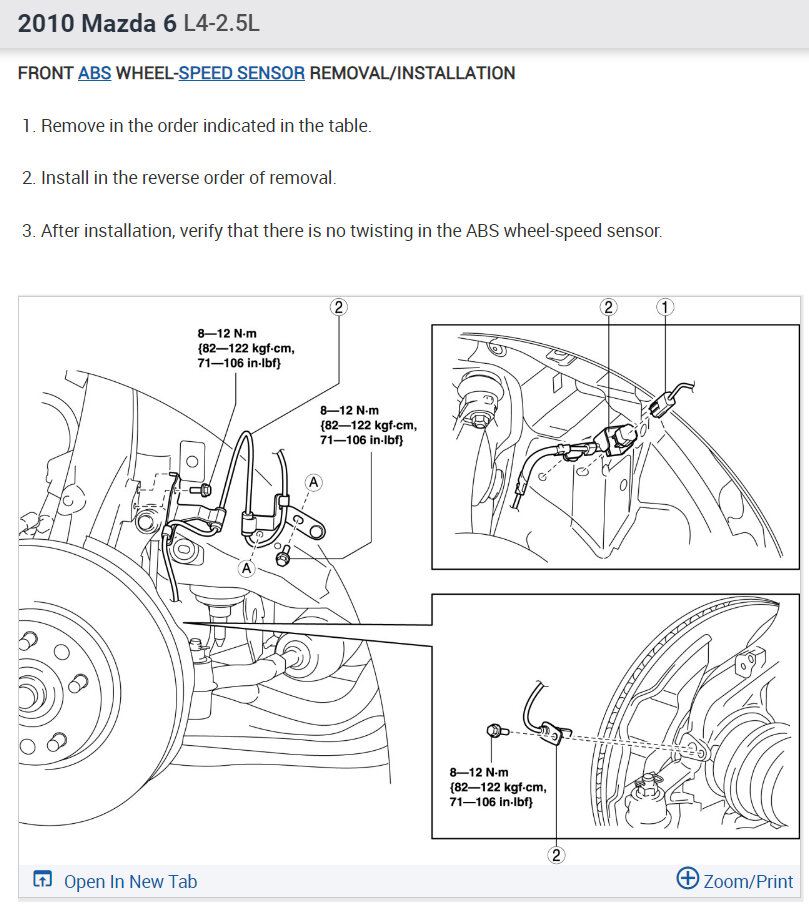 2010 Mazda 6 L4-2.5L

FRONT ABS WHEEL-SPEED SENSOR REMOVAL/INSTALLATION

1. Remove in the order indicated in the table.

2. Install in the reverse order of removal.

3. After installation, verify that there is no twisting in the ABS wheel-speed sensor.

2

8—12 N·m {82—122 kgf·cm, 71—106 in·lbf}

8—12 N·m {82—122 kgf·cm, 71—106 in·lbf}

A

A

2

1

8—12 N·m {82—122 kgf·cm, 71—106 in·lbf}

2

Open In New Tab

Zoom/Print