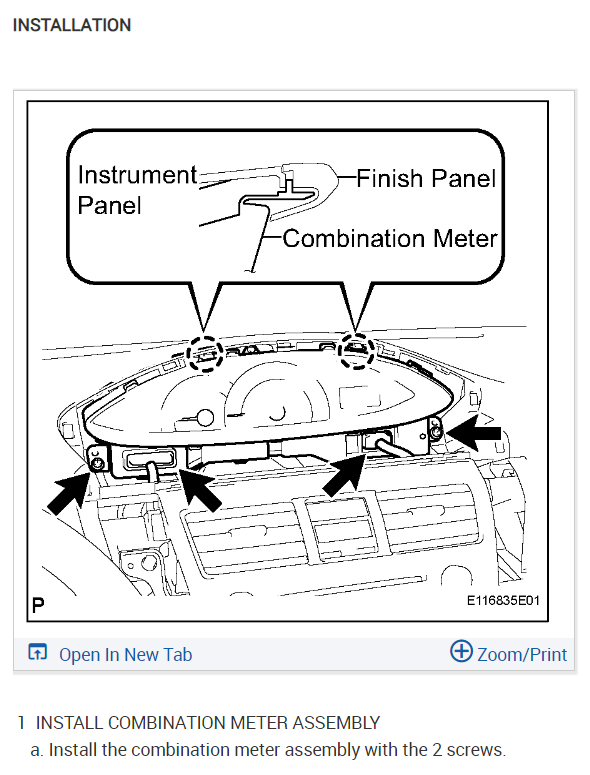 INSTALLATION

Instrument Panel

Finish Panel

Combination Meter

P

E116835E01

Open In New Tab

Zoom/Print

1 INSTALL COMBINATION METER ASSEMBLY

a. Install the combination meter assembly with the 2 screws.