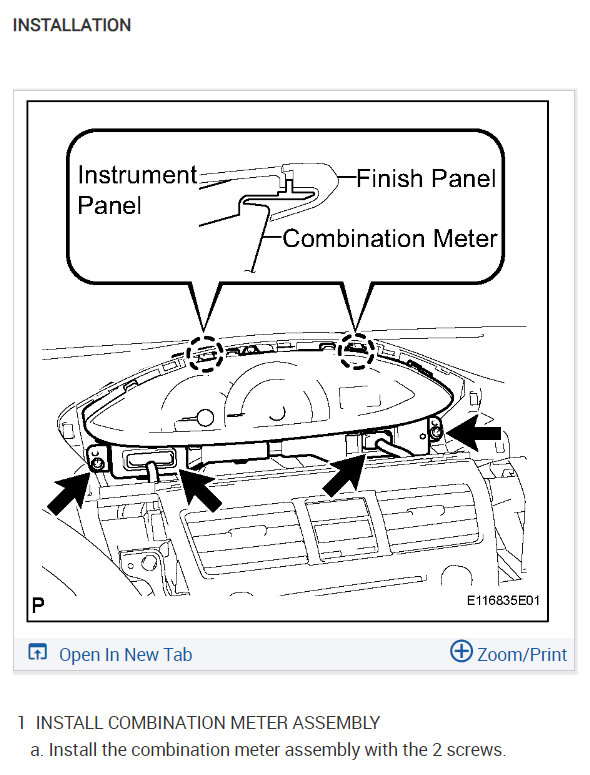 INSTALLATION

Instrument Panel

Finish Panel

Combination Meter

P

E116835E01

Open In New Tab

Zoom/Print

1 INSTALL COMBINATION METER ASSEMBLY

a. Install the combination meter assembly with the 2 screws.