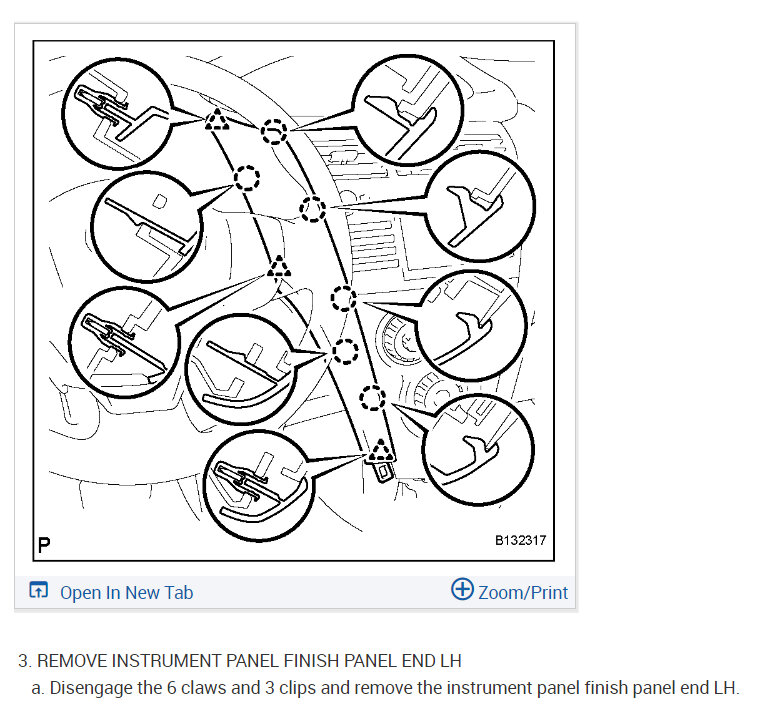 P

B132317

Open In New Tab

Zoom/Print

3. REMOVE INSTRUMENT PANEL FINISH PANEL END LH

a. Disengage the 6 claws and 3 clips and remove the instrument panel finish panel end LH.