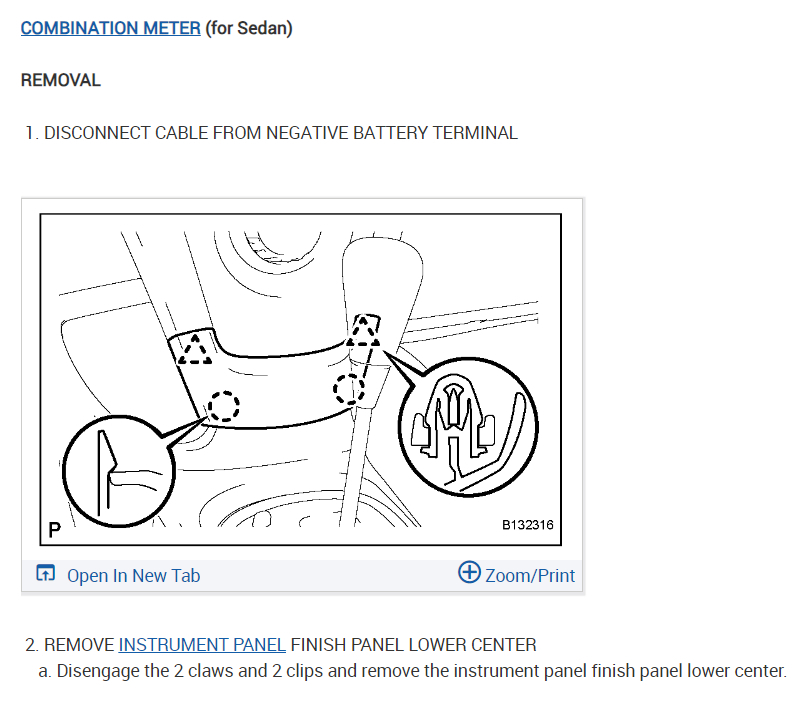 COMBINATION METER (for Sedan)

REMOVAL

1. DISCONNECT CABLE FROM NEGATIVE BATTERY TERMINAL

P

B132316

Open In New Tab

Zoom/Print

2. REMOVE INSTRUMENT PANEL FINISH PANEL LOWER CENTER

a. Disengage the 2 claws and 2 clips and remove the instrument panel finish panel lower center.