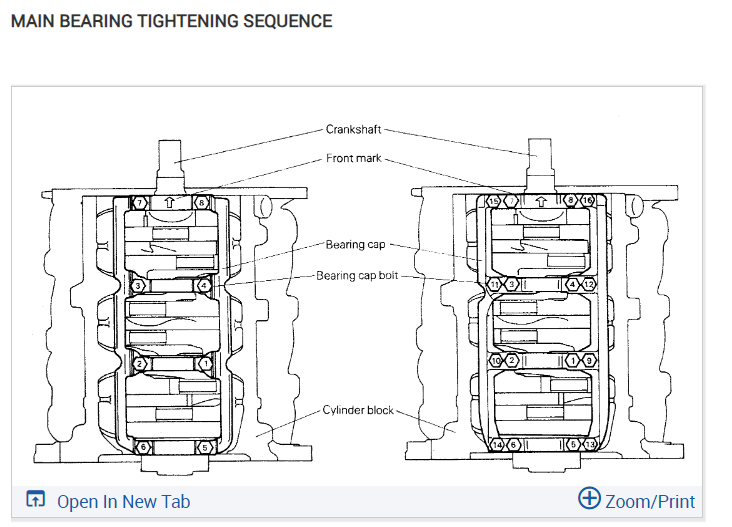 MAIN BEARING TIGHTENING SEQUENCE

Crankshaft
Front mark
Bearing cap
Bearing cap bolt
Cylinder block

7 8
3 4
2 1
6 5

15 7 8 16
11 3 4 12
10 2 1 9
14 6 5 13

Open In New Tab
Zoom/Print