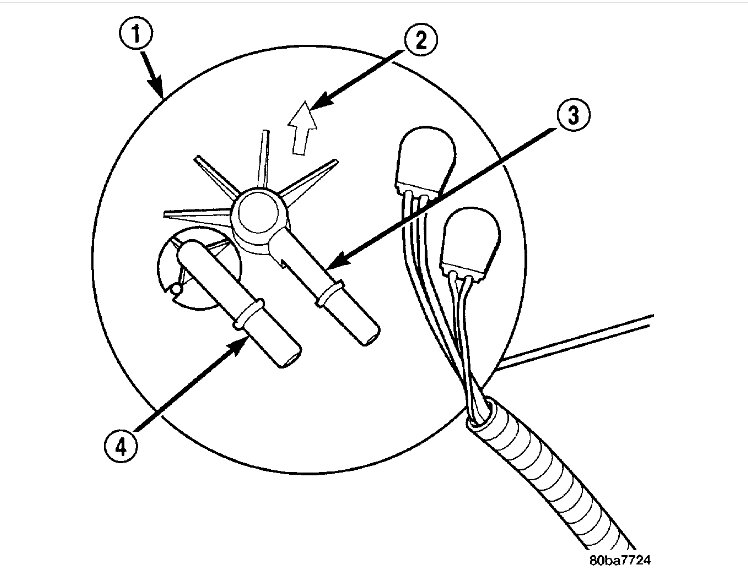 1
2
3
4
80ba7724