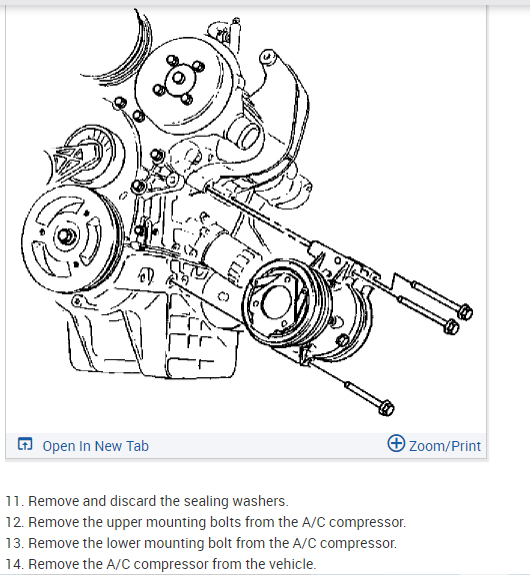 Open In New Tab

Zoom/Print

11. Remove and discard the sealing washers.
12. Remove the upper mounting bolts from the A/C compressor.
13. Remove the lower mounting bolt from the A/C compressor.
14. Remove the A/C compressor from the vehicle.