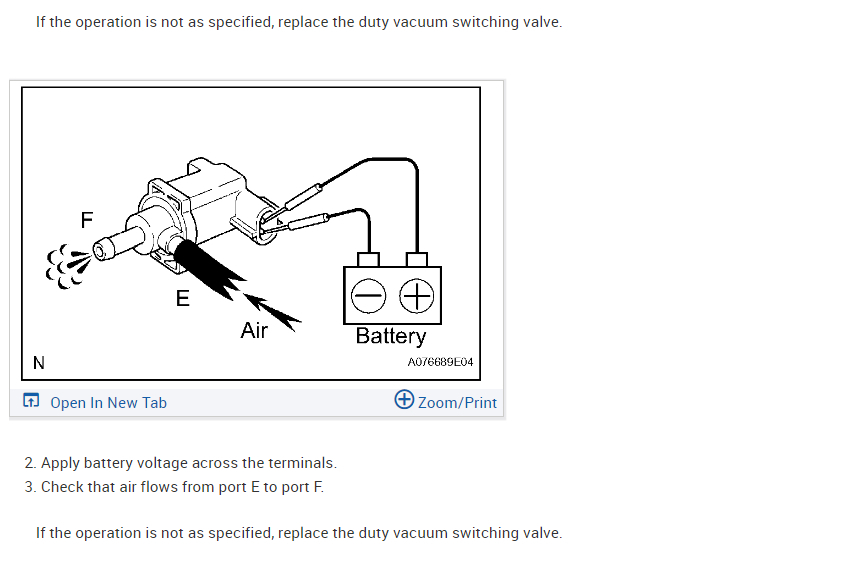 If the operation is not as specified, replace the duty vacuum switching valve.

F

E

Air

Battery

N

A076689E04

Open In New Tab

Zoom/Print

2. Apply battery voltage across the terminals.
3. Check that air flows from port E to port F.

If the operation is not as specified, replace the duty vacuum switching valve.