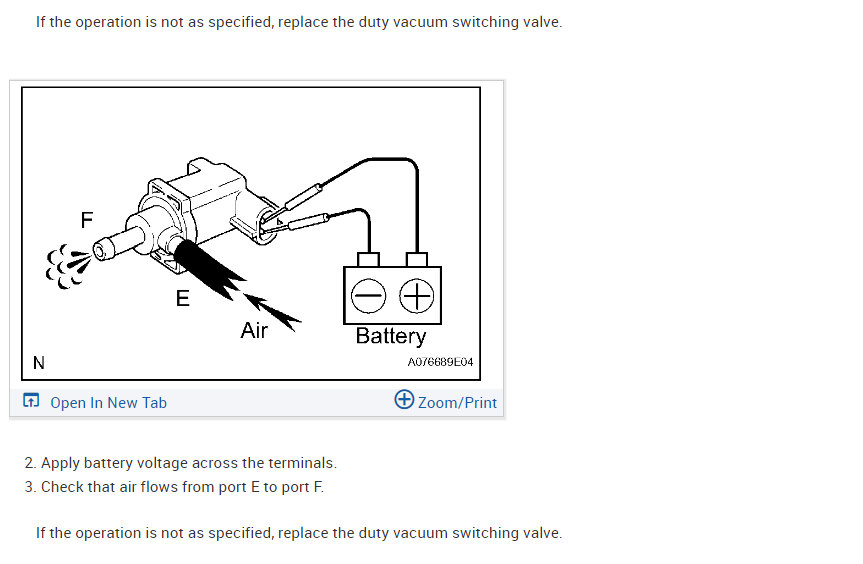 If the operation is not as specified, replace the duty vacuum switching valve.

F

E

Air

Battery

N

A076689E04

Open In New Tab

Zoom/Print

2. Apply battery voltage across the terminals.
3. Check that air flows from port E to port F.

If the operation is not as specified, replace the duty vacuum switching valve.