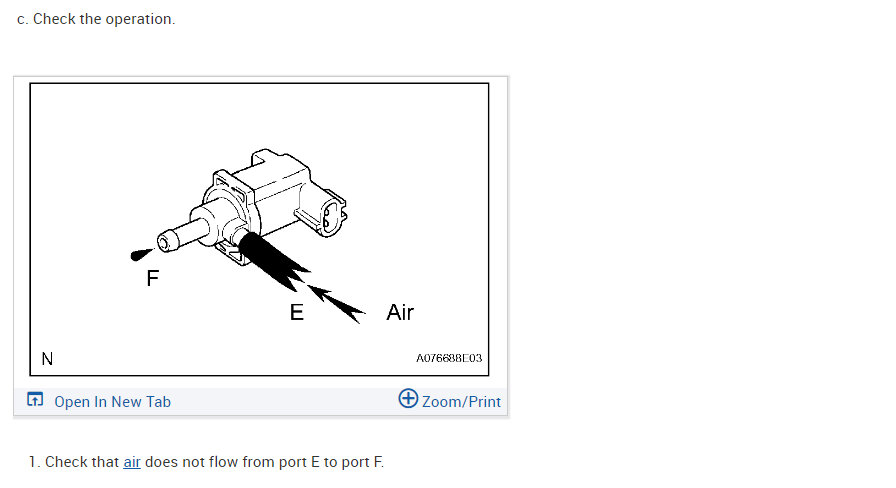 c. Check the operation.

F

E

Air

N

A076688E03

Open In New Tab

Zoom/Print

1. Check that air does not flow from port E to port F.