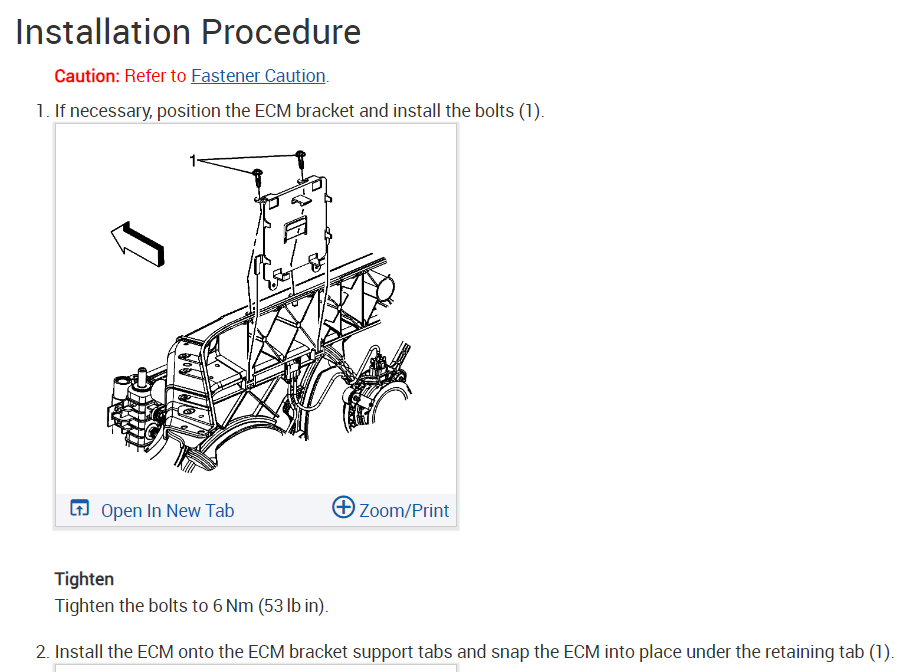 Installation Procedure

Caution: Refer to Fastener Caution.

1. If necessary, position the ECM bracket and install the bolts (1).

1

Open In New Tab

Zoom/Print

Tighten

Tighten the bolts to 6 Nm (53 lb in).

2. Install the ECM onto the ECM bracket support tabs and snap the ECM into place under the retaining tab (1).