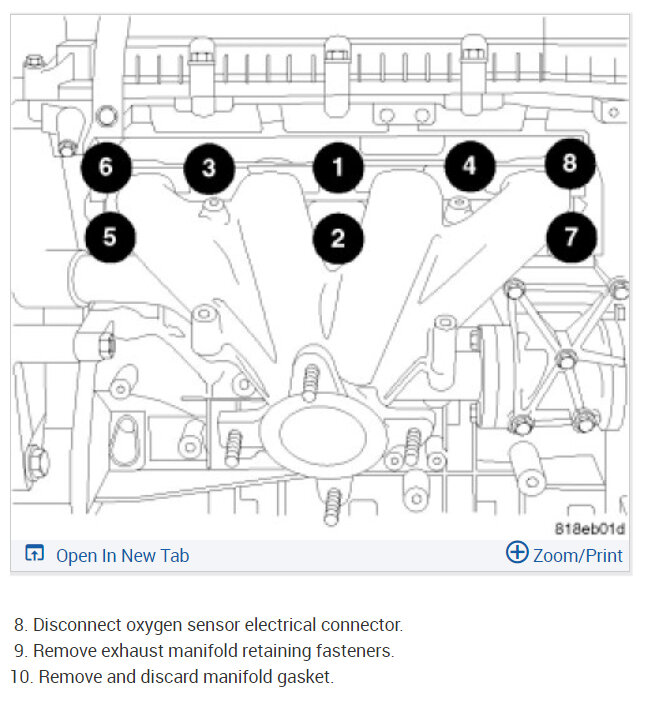 6
3
1
4
8
5
2
7
818eb01d

Open In New Tab
Zoom/Print

8. Disconnect oxygen sensor electrical connector.
9. Remove exhaust manifold retaining fasteners.
10. Remove and discard manifold gasket.