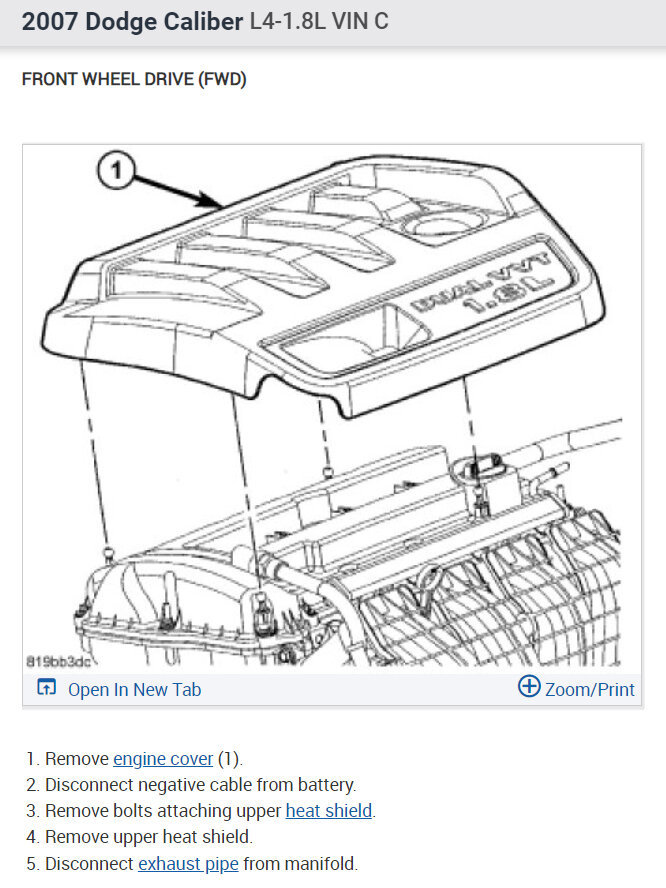 2007 Dodge Caliber L4-1.8L VIN C

FRONT WHEEL DRIVE (FWD)

1

DUAL VVT 1.8L

819bb3dc

Open In New Tab

Zoom/Print

1. Remove engine cover (1).
2. Disconnect negative cable from battery.
3. Remove bolts attaching upper heat shield.
4. Remove upper heat shield.
5. Disconnect exhaust pipe from manifold.