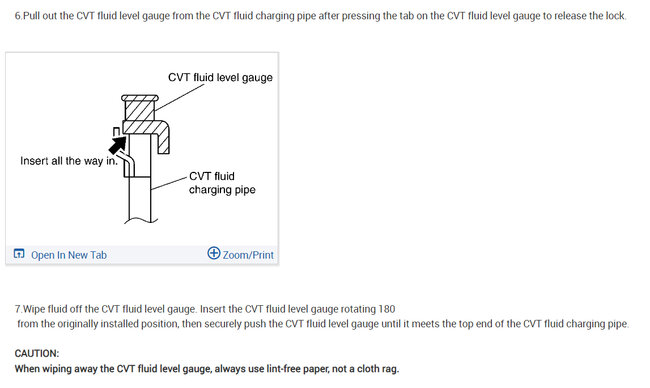 6.Pull out the CVT fluid level gauge from the CVT fluid charging pipe after pressing the tab on the CVT fluid level gauge to release the lock.

CVT fluid level gauge

Insert all the way in.

CVT fluid charging pipe

Open In New Tab

Zoom/Print

7.Wipe fluid off the CVT fluid level gauge. Insert the CVT fluid level gauge rotating 180 from the originally installed position, then securely push the CVT fluid level gauge until it meets the top end of the CVT fluid charging pipe.

CAUTION:
When wiping away the CVT fluid level gauge, always use lint-free paper, not a cloth rag.