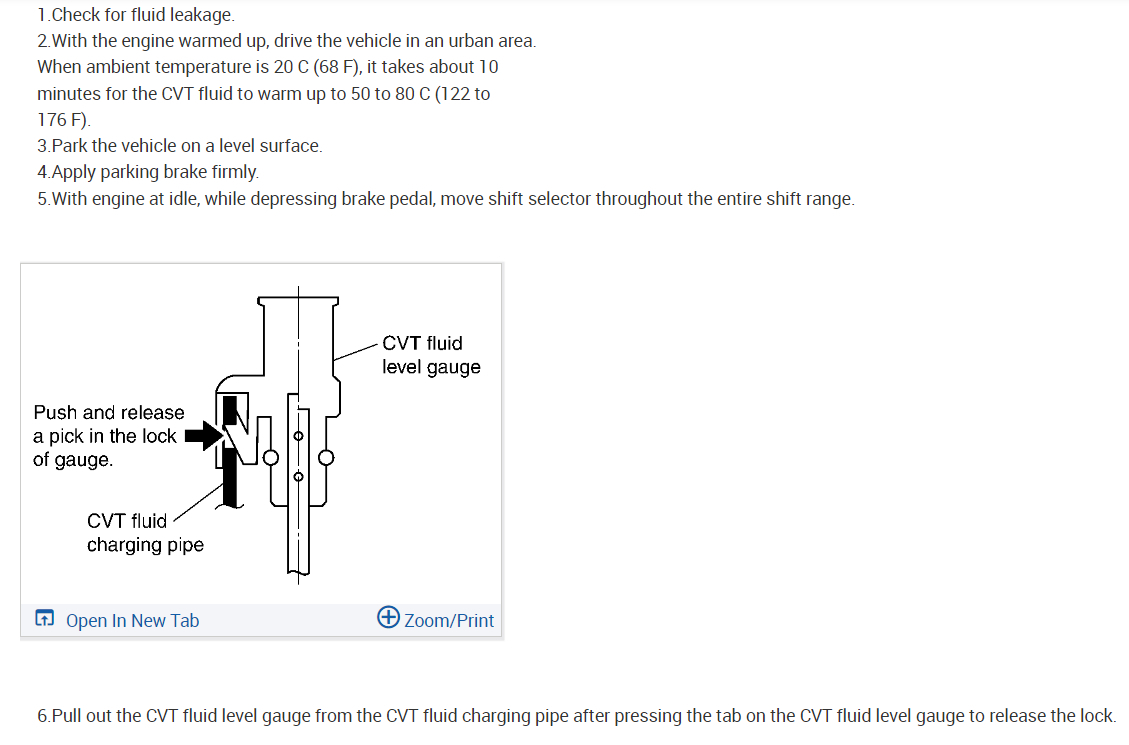 1.Check for fluid leakage.
2.With the engine warmed up, drive the vehicle in an urban area. When ambient temperature is 20 C (68 F), it takes about 10 minutes for the CVT fluid to warm up to 50 to 80 C (122 to 176 F).
3.Park the vehicle on a level surface.
4.Apply parking brake firmly.
5.With engine at idle, while depressing brake pedal, move shift selector throughout the entire shift range.

CVT fluid level gauge
Push and release a pick in the lock of gauge.
CVT fluid charging pipe

Open In New Tab
Zoom/Print

6.Pull out the CVT fluid level gauge from the CVT fluid charging pipe after pressing the tab on the CVT fluid level gauge to release the lock.