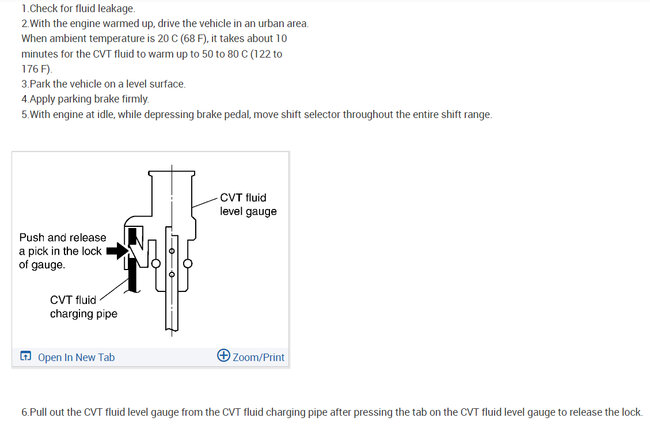 1.Check for fluid leakage.
2.With the engine warmed up, drive the vehicle in an urban area. When ambient temperature is 20 C (68 F), it takes about 10 minutes for the CVT fluid to warm up to 50 to 80 C (122 to 176 F).
3.Park the vehicle on a level surface.
4.Apply parking brake firmly.
5.With engine at idle, while depressing brake pedal, move shift selector throughout the entire shift range.

CVT fluid level gauge
Push and release a pick in the lock of gauge.
CVT fluid charging pipe

Open In New Tab
Zoom/Print

6.Pull out the CVT fluid level gauge from the CVT fluid charging pipe after pressing the tab on the CVT fluid level gauge to release the lock.