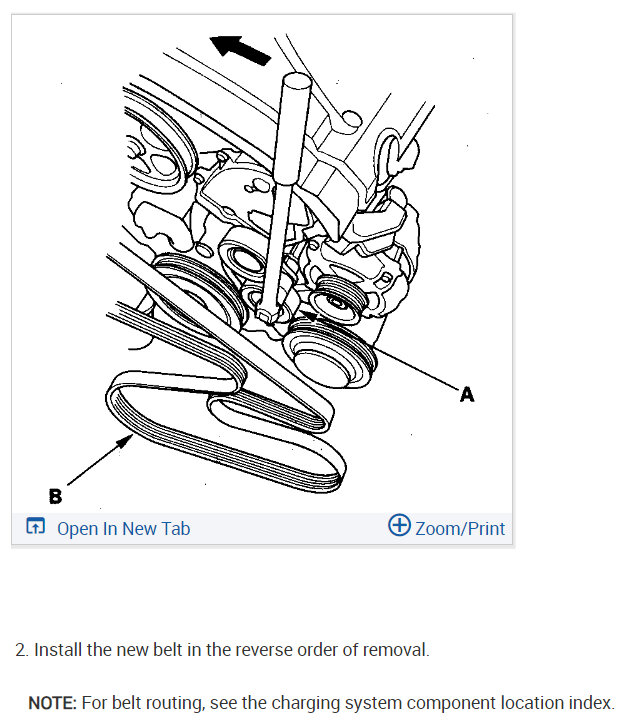 A

B

Open In New Tab

Zoom/Print

2. Install the new belt in the reverse order of removal.

NOTE: For belt routing, see the charging system component location index.