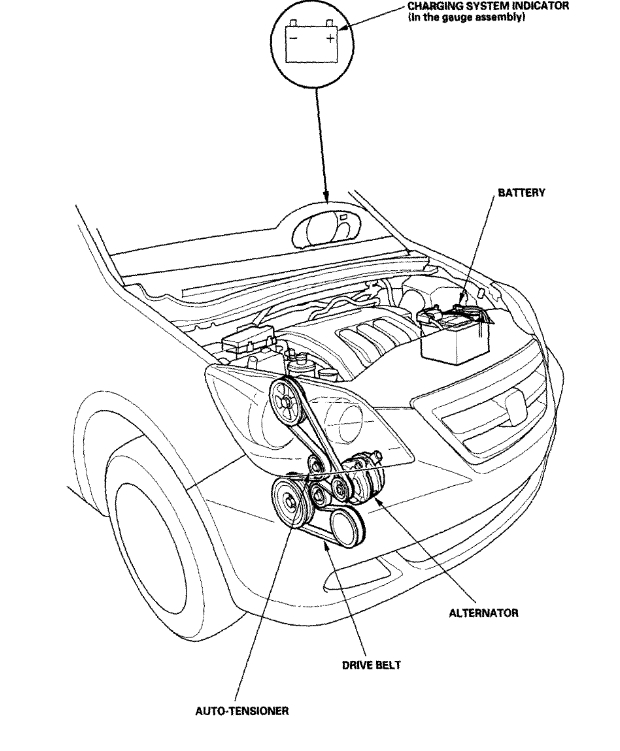 CHARGING SYSTEM INDICATOR
(In the gauge assembly)

−
+

BATTERY

ALTERNATOR

DRIVE BELT

AUTO-TENSIONER