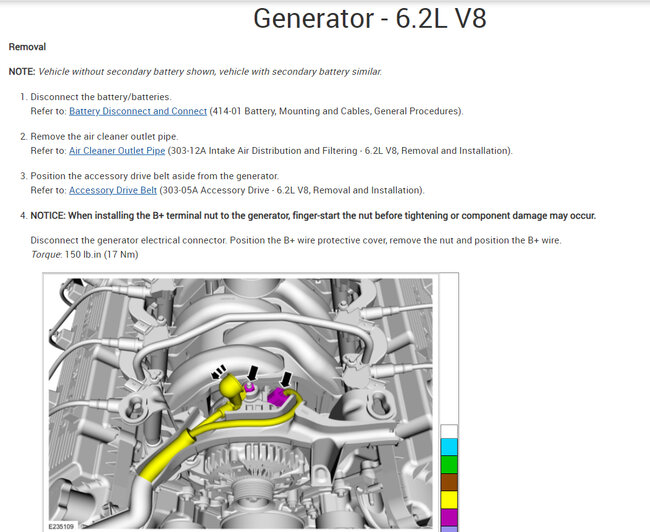 Generator - 6.2L V8

Removal

NOTE: Vehicle without secondary battery shown, vehicle with secondary battery similar.

1. Disconnect the battery/batteries.
Refer to: Battery Disconnect and Connect (414-01 Battery, Mounting and Cables, General Procedures).

2. Remove the air cleaner outlet pipe.
Refer to: Air Cleaner Outlet Pipe (303-12A Intake Air Distribution and Filtering - 6.2L V8, Removal and Installation).

3. Position the accessory drive belt aside from the generator.
Refer to: Accessory Drive Belt (303-05A Accessory Drive - 6.2L V8, Removal and Installation).

4. NOTICE: When installing the B+ terminal nut to the generator, finger-start the nut before tightening or component damage may occur.

Disconnect the generator electrical connector. Position the B+ wire protective cover, remove the nut and position the B+ wire.
Torque: 150 lb.in (17 Nm)

E235109