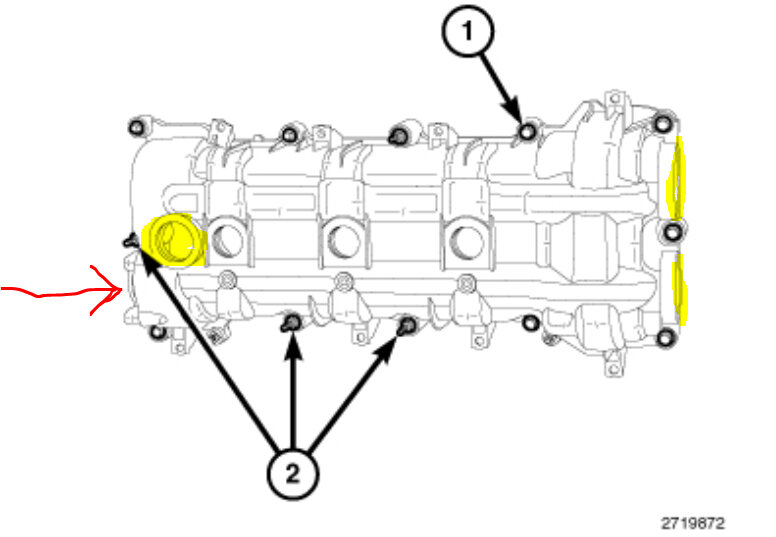 1

2

2719872