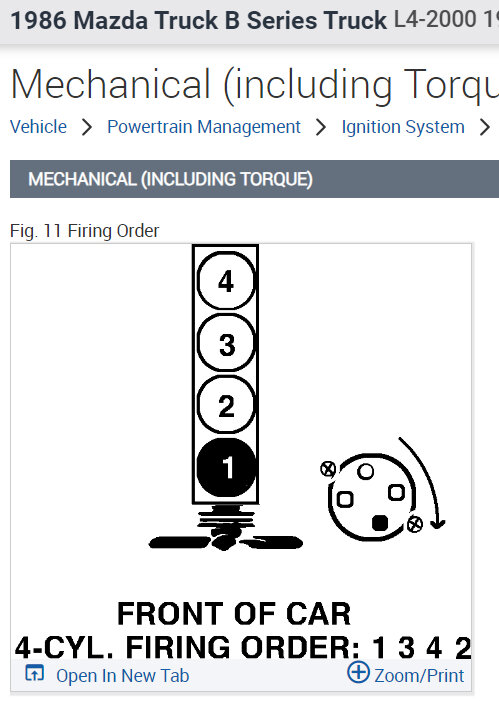 1986 Mazda Truck B Series Truck L4-2000 19

Mechanical (including Torqu

Vehicle > Powertrain Management > Ignition System >

MECHANICAL (INCLUDING TORQUE)

Fig. 11 Firing Order

4
3
2
1

FRONT OF CAR
4-CYL. FIRING ORDER: 1 3 4 2

Open In New Tab
Zoom/Print