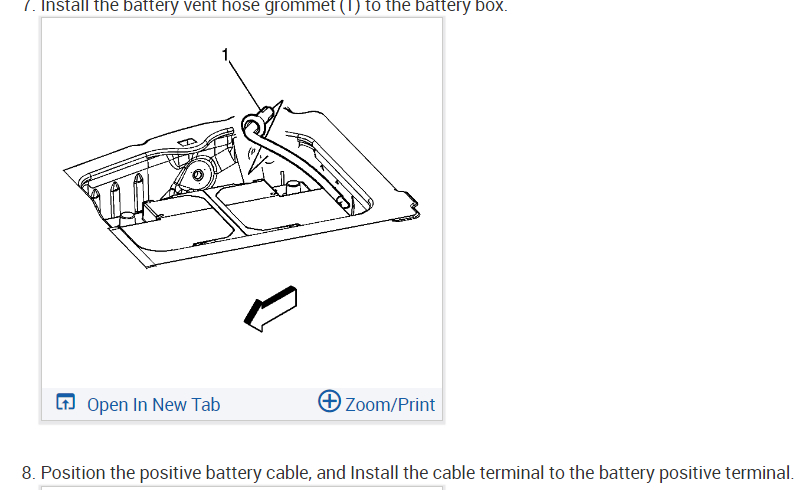 7. Install the battery vent hose grommet (1) to the battery box.

1

Open In New Tab

Zoom/Print

8. Position the positive battery cable, and Install the cable terminal to the battery positive terminal.