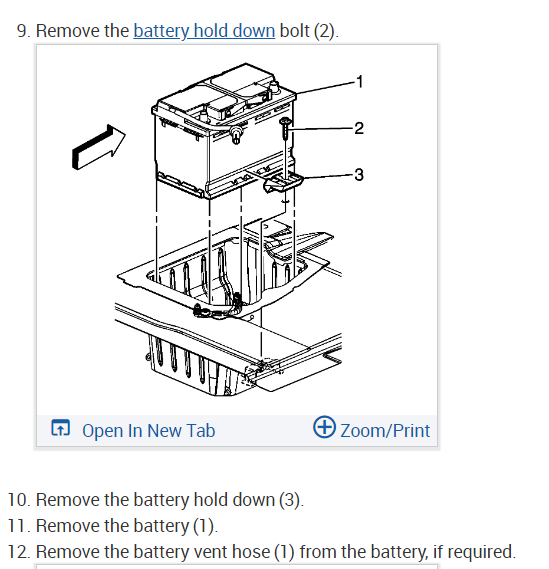 9. Remove the battery hold down bolt (2).

1
2
3

Open In New Tab
Zoom/Print

10. Remove the battery hold down (3).
11. Remove the battery (1).
12. Remove the battery vent hose (1) from the battery, if required.