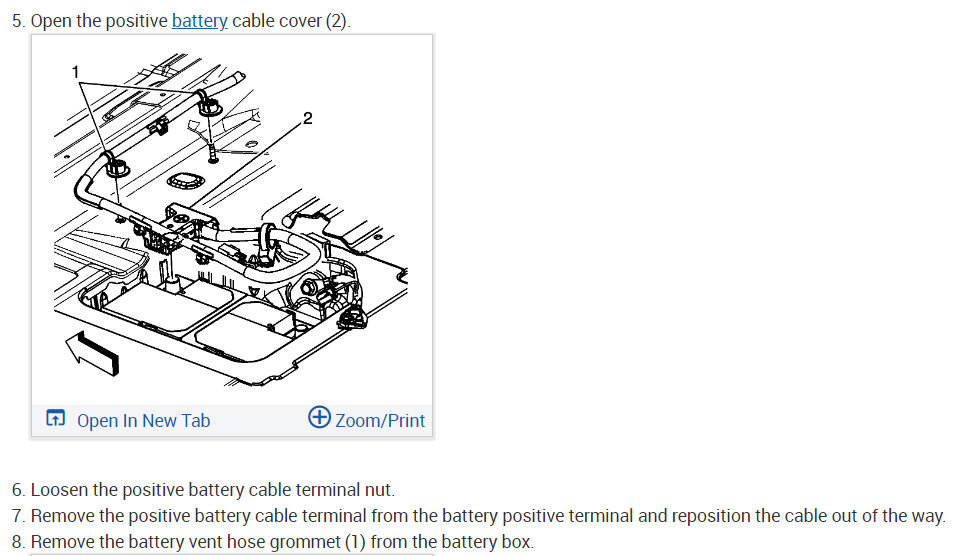 5. Open the positive battery cable cover (2).

1

2

Open In New Tab

Zoom/Print

6. Loosen the positive battery cable terminal nut.

7. Remove the positive battery cable terminal from the battery positive terminal and reposition the cable out of the way.

8. Remove the battery vent hose grommet (1) from the battery box.