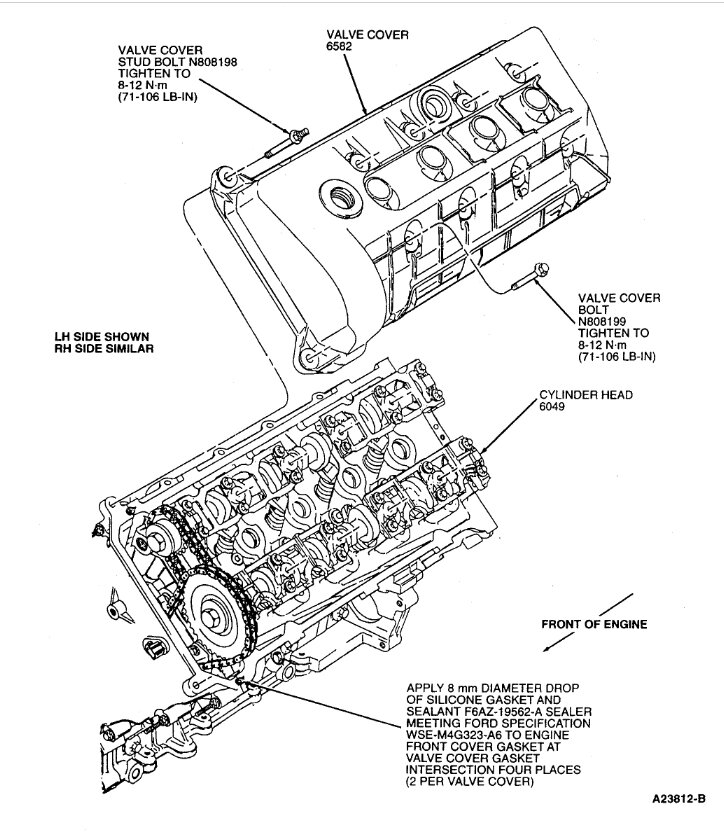 VALVE COVER STUD BOLT N808198 TIGHTEN TO 8-12 N·m (71-106 LB-IN)

VALVE COVER 6582

VALVE COVER BOLT N808199 TIGHTEN TO 8-12 N·m (71-106 LB-IN)

LH SIDE SHOWN RH SIDE SIMILAR

CYLINDER HEAD 6049

FRONT OF ENGINE

APPLY 8 mm DIAMETER DROP OF SILICONE GASKET AND SEALANT F6AZ-19562-A SEALER MEETING FORD SPECIFICATION WSE-M4G323-A6 TO ENGINE FRONT COVER GASKET AT VALVE COVER GASKET INTERSECTION FOUR PLACES (2 PER VALVE COVER)

A23812-B