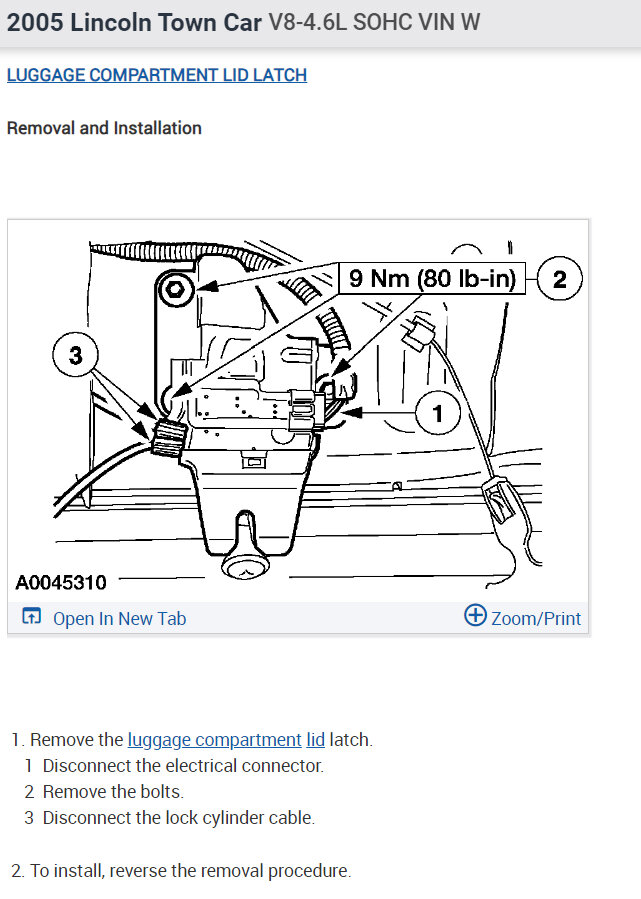 2005 Lincoln Town Car V8-4.6L SOHC VIN W

LUGGAGE COMPARTMENT LID LATCH

Removal and Installation

9 Nm (80 lb-in)
2
3
1
A0045310

Open In New Tab
Zoom/Print

1. Remove the luggage compartment lid latch.
1 Disconnect the electrical connector.
2 Remove the bolts.
3 Disconnect the lock cylinder cable.

2. To install, reverse the removal procedure.