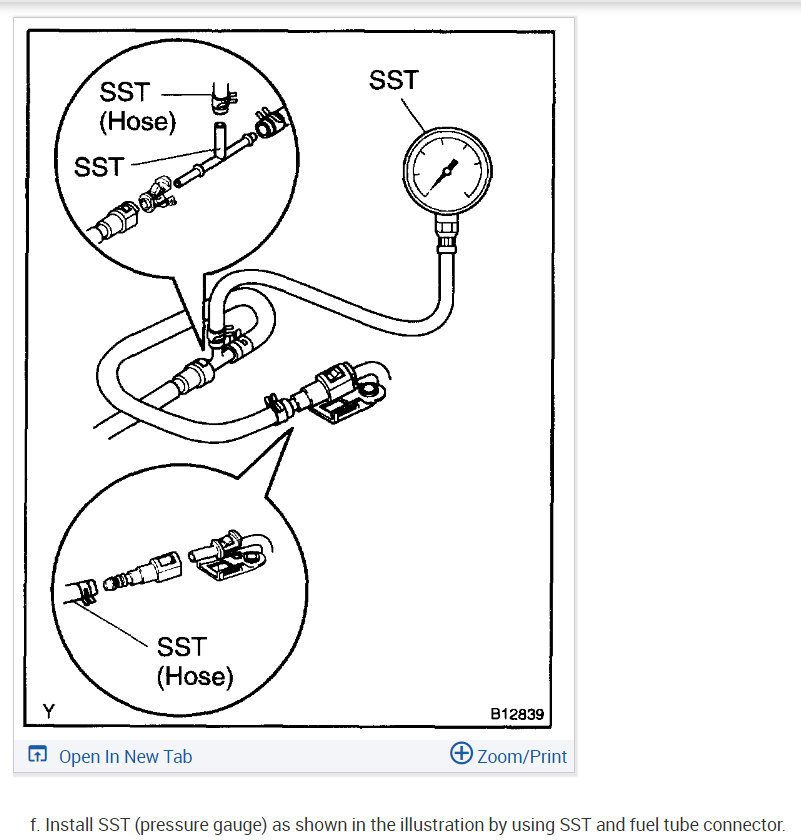 SST
(Hose)
SST
SST
SST
(Hose)
Y
B12839
Open In New Tab
Zoom/Print

f. Install SST (pressure gauge) as shown in the illustration by using SST and fuel tube connector.