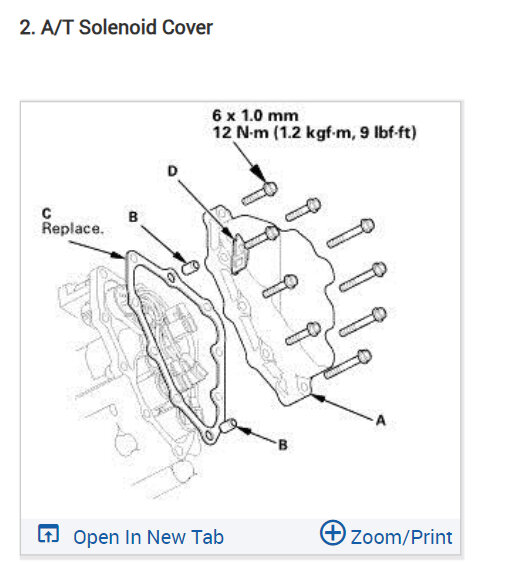 2. A/T Solenoid Cover

6 x 1.0 mm
12 N·m (1.2 kgf·m, 9 lbf·ft)

D

C
Replace.

B

A

B

Open In New Tab

Zoom/Print