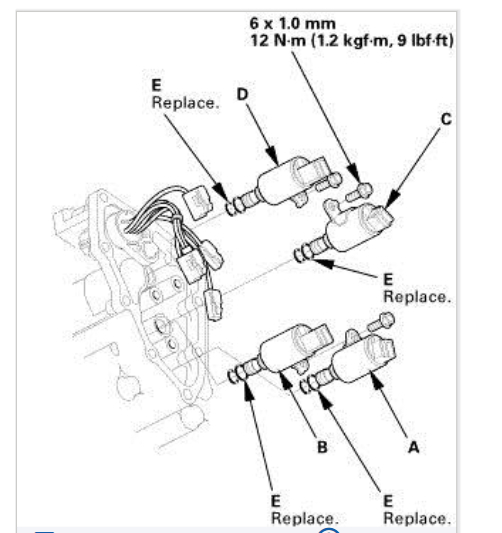 6 x 1.0 mm
12 N·m (1.2 kgf·m, 9 lbf·ft)

E
Replace.

D

C

E
Replace.

B

A

E
Replace.

E
Replace.