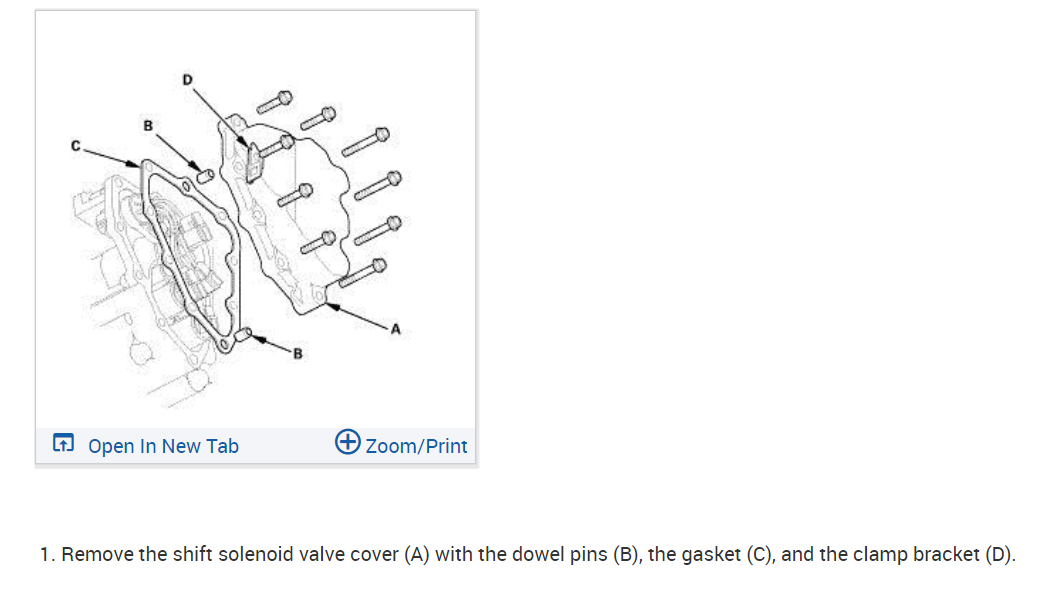 D
B
C
A
B

Open In New Tab
Zoom/Print

1. Remove the shift solenoid valve cover (A) with the dowel pins (B), the gasket (C), and the clamp bracket (D).