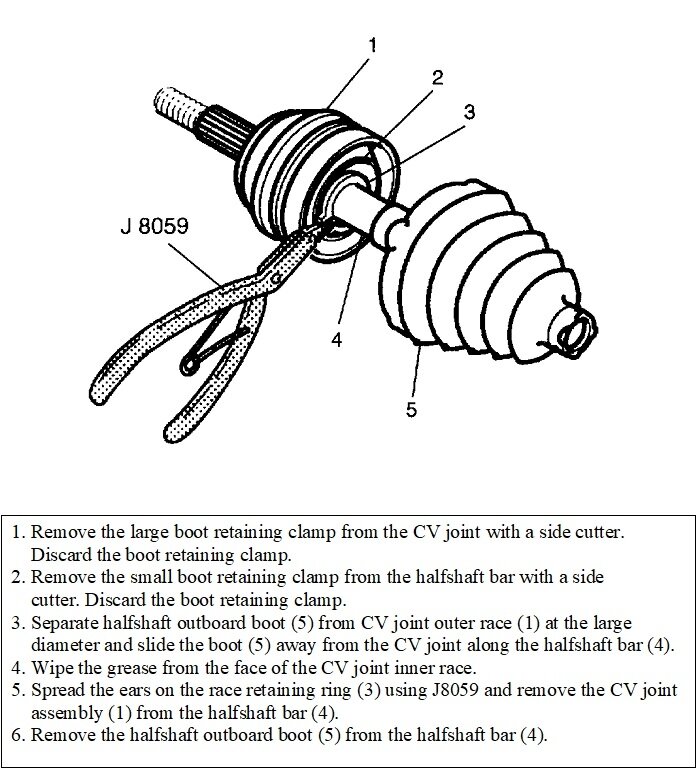 1
2
3
J 8059
4
5

1. Remove the large boot retaining clamp from the CV joint with a side cutter. Discard the boot retaining clamp.
2. Remove the small boot retaining clamp from the halfshaft bar with a side cutter. Discard the boot retaining clamp.
3. Separate halfshaft outboard boot (5) from CV joint outer race (1) at the large diameter and slide the boot (5) away from the CV joint along the halfshaft bar (4).
4. Wipe the grease from the face of the CV joint inner race.
5. Spread the ears on the race retaining ring (3) using J8059 and remove the CV joint assembly (1) from the halfshaft bar (4).
6. Remove the halfshaft outboard boot (5) from the halfshaft bar (4).