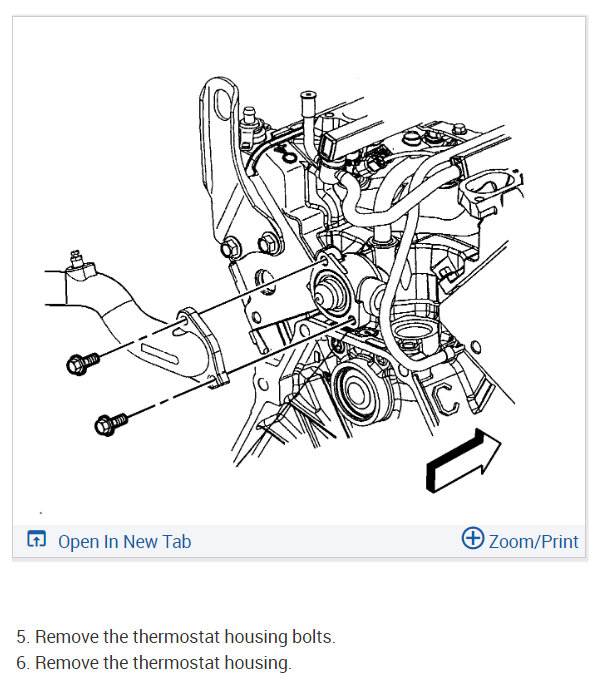 Open In New Tab

Zoom/Print

5. Remove the thermostat housing bolts.
6. Remove the thermostat housing.