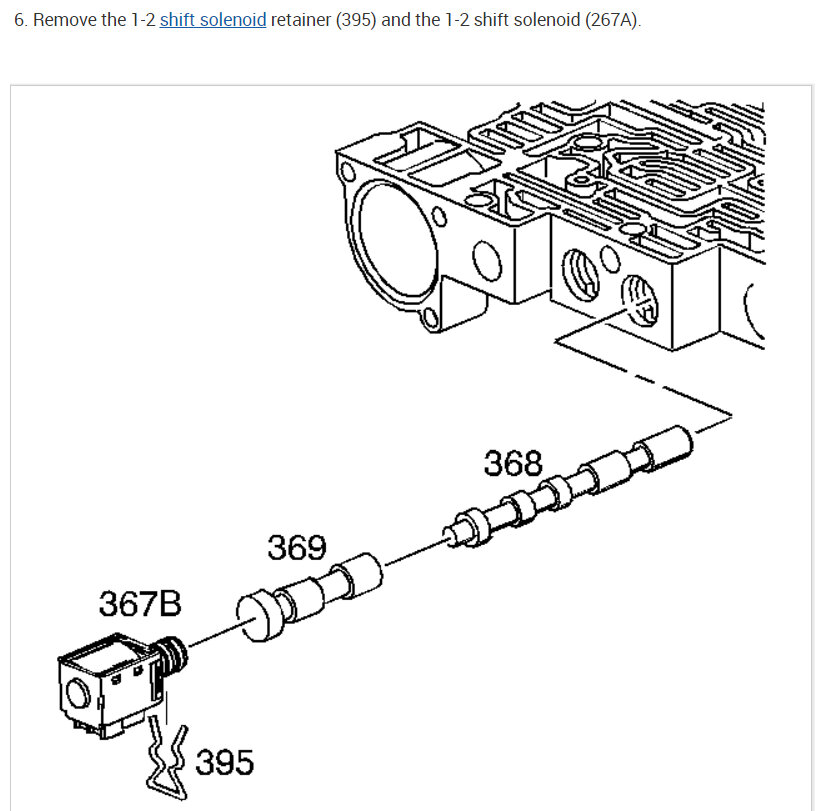 6. Remove the 1-2 shift solenoid retainer (395) and the 1-2 shift solenoid (267A).

368

369

367B

395