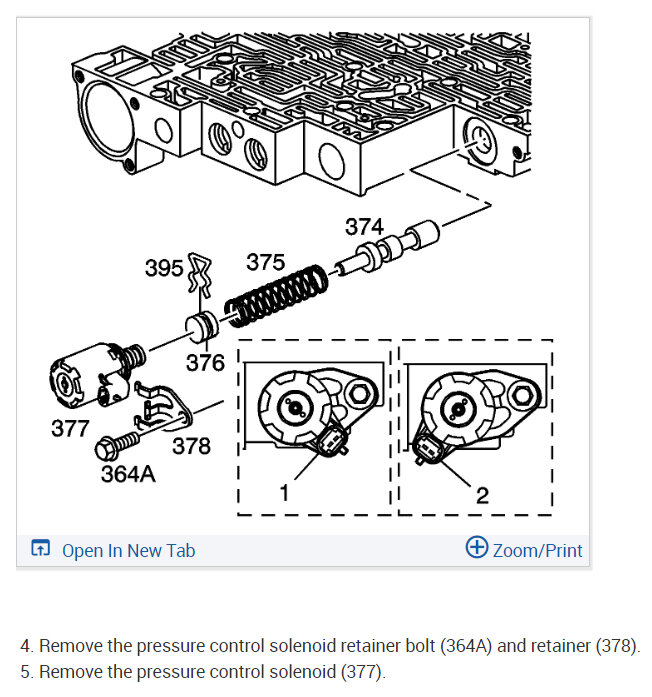 374
395
375
376
377
378
364A
1
2

Open In New Tab

Zoom/Print

4. Remove the pressure control solenoid retainer bolt (364A) and retainer (378).
5. Remove the pressure control solenoid (377).