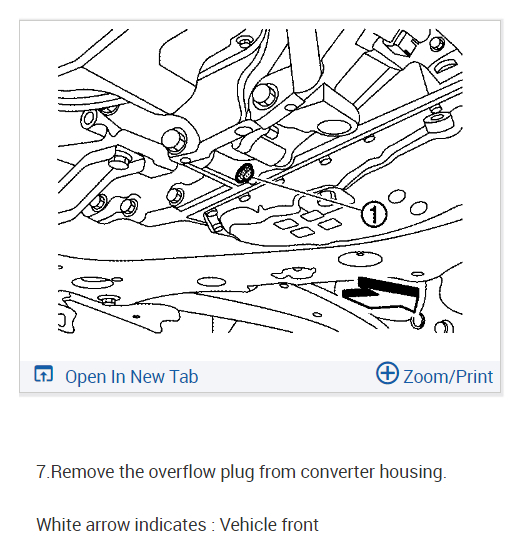 1

Open In New Tab

Zoom/Print

7.Remove the overflow plug from converter housing.

White arrow indicates : Vehicle front