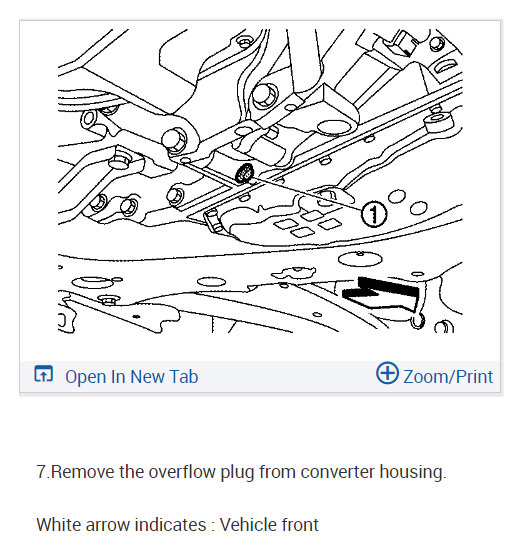 1

Open In New Tab

Zoom/Print

7.Remove the overflow plug from converter housing.

White arrow indicates : Vehicle front