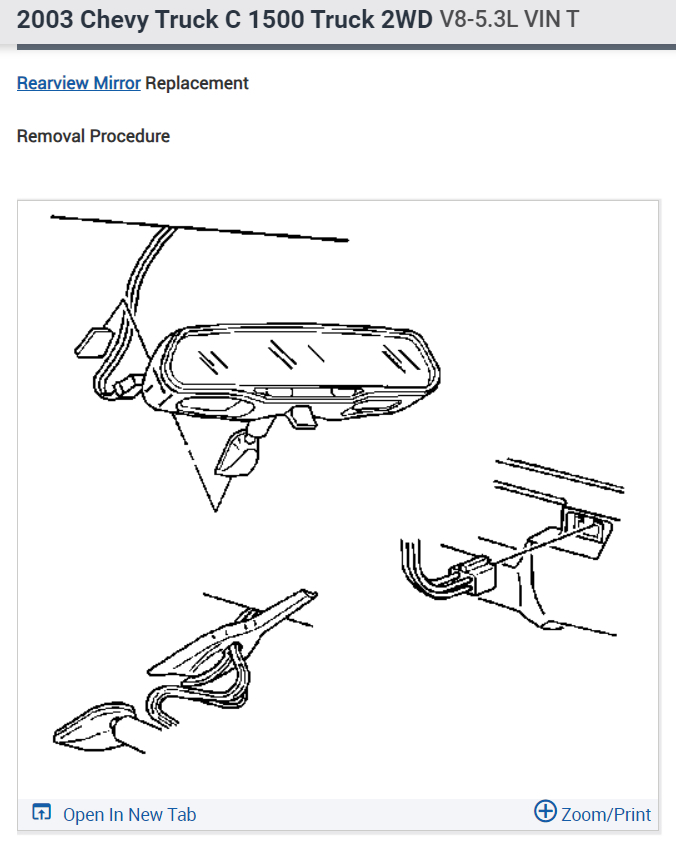 2003 Chevy Truck C 1500 Truck 2WD V8-5.3L VIN T

Rearview Mirror Replacement

Removal Procedure

Open In New Tab

Zoom/Print