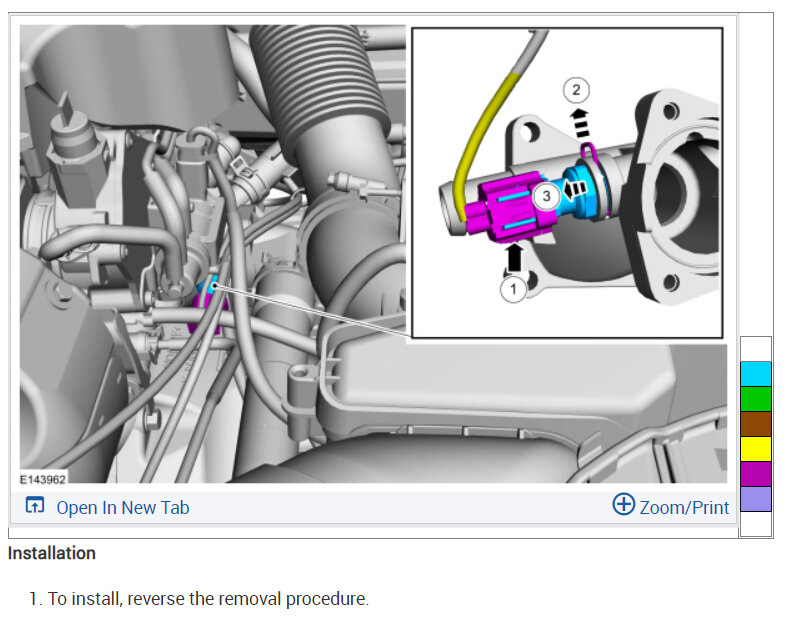 2

3

1

E143962

Open In New Tab

Zoom/Print

Installation

1. To install, reverse the removal procedure.