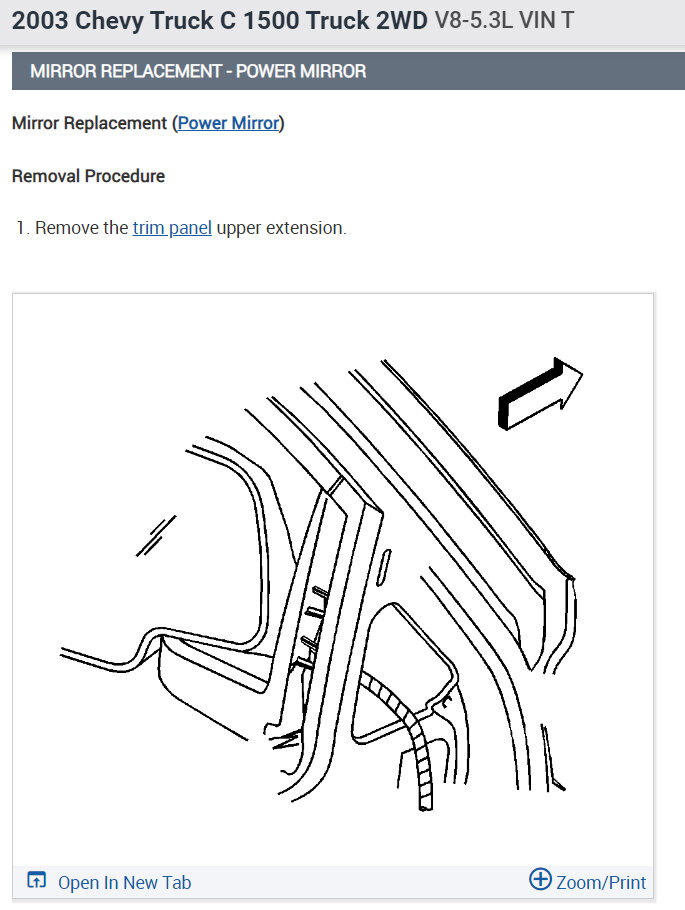 2003 Chevy Truck C 1500 Truck 2WD V8-5.3L VIN T

MIRROR REPLACEMENT - POWER MIRROR

Mirror Replacement (Power Mirror)

Removal Procedure

1. Remove the trim panel upper extension.

Open In New Tab

Zoom/Print