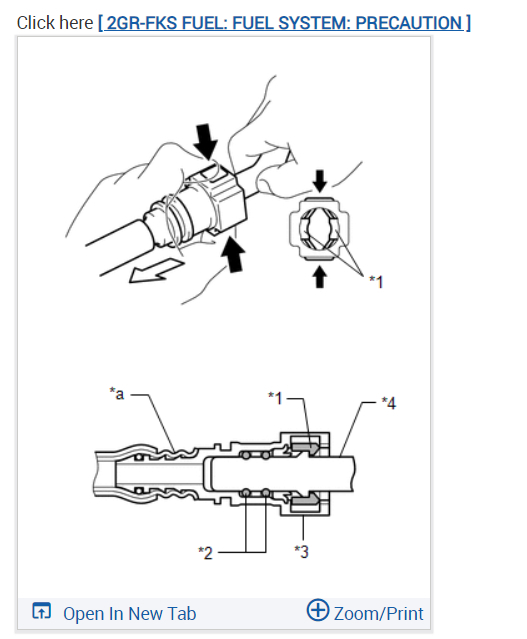 Click here [ 2GR-FKS FUEL: FUEL SYSTEM: PRECAUTION ]

*1

*a

*1

*4

*2

*3

Open In New Tab

Zoom/Print