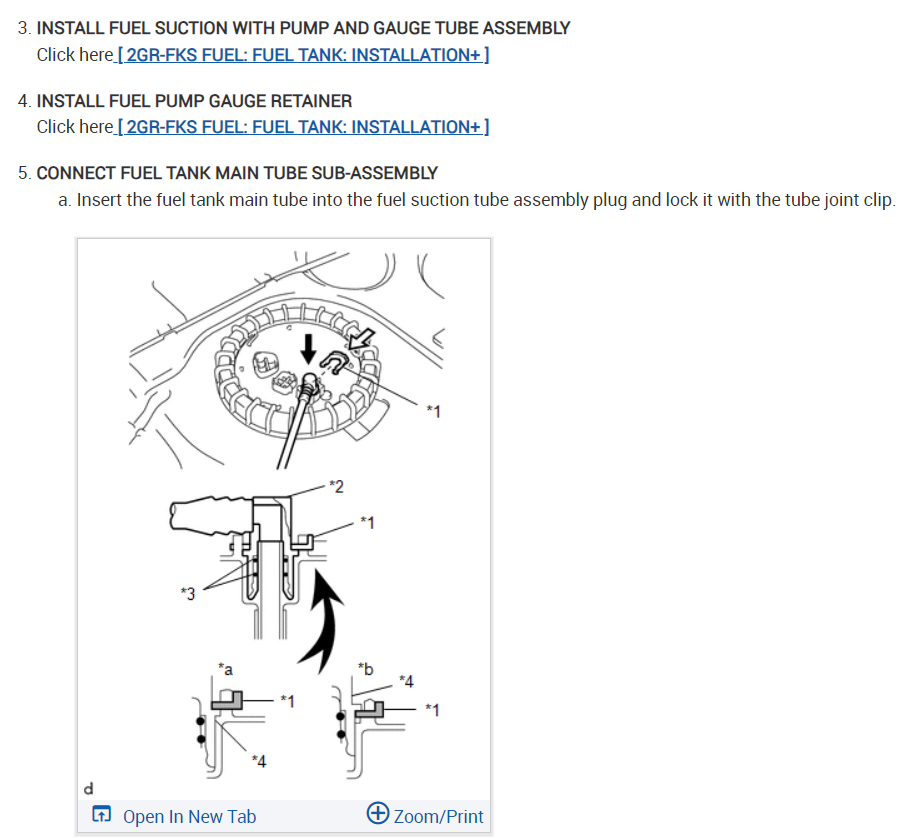 3. INSTALL FUEL SUCTION WITH PUMP AND GAUGE TUBE ASSEMBLY
Click here [ 2GR-FKS FUEL: FUEL TANK: INSTALLATION+ ]

4. INSTALL FUEL PUMP GAUGE RETAINER
Click here [ 2GR-FKS FUEL: FUEL TANK: INSTALLATION+ ]

5. CONNECT FUEL TANK MAIN TUBE SUB-ASSEMBLY
a. Insert the fuel tank main tube into the fuel suction tube assembly plug and lock it with the tube joint clip.

*1
*2
*1
*3
*a
*1
*4
*b
*4
*1
d
Open In New Tab
Zoom/Print