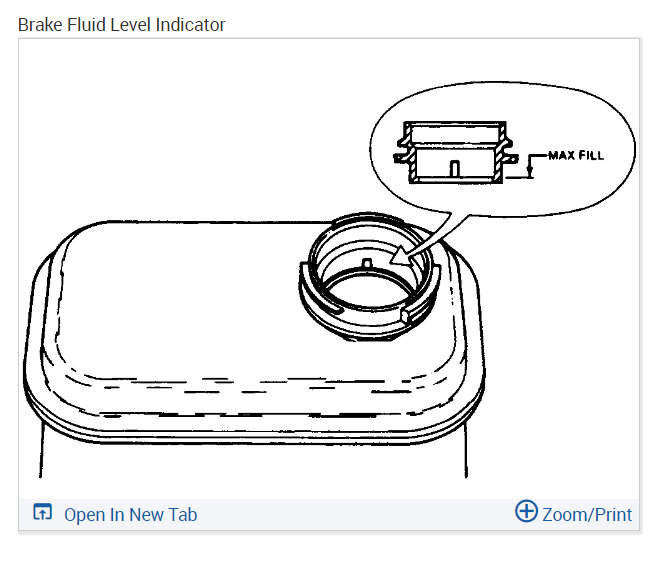 Brake Fluid Level Indicator

MAX FILL

Open In New Tab

Zoom/Print